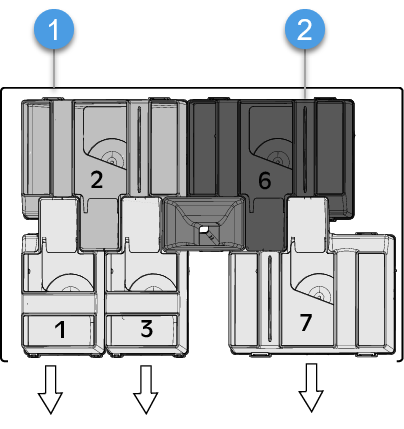 1
2
2
6
1
3
7